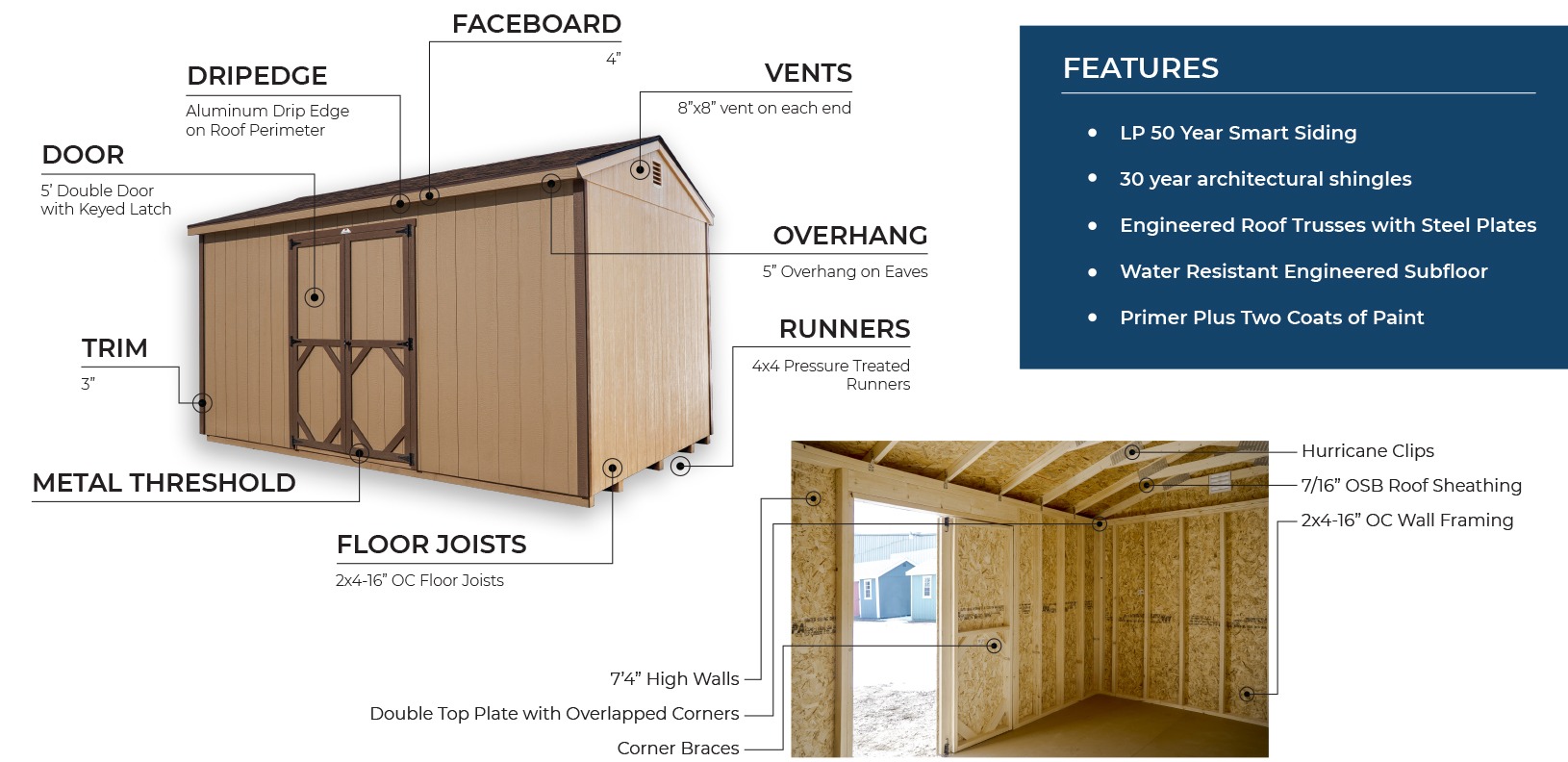 FACEBOARD
4”

DRIPEDGE
Aluminum Drip Edge on Roof Perimeter

VENTS
8”x8” vent on each end

DOOR
5’ Double Door with Keyed Latch

OVERHANG
5” Overhang on Eaves

RUNNERS
4x4 Pressure Treated Runners

TRIM
3”

METAL THRESHOLD

FLOOR JOISTS
2x4-16” OC Floor Joists

FEATURES
• LP 50 Year Smart Siding
• 30 year architectural shingles
• Engineered Roof Trusses with Steel Plates
• Water Resistant Engineered Subfloor
• Primer Plus Two Coats of Paint

Hurricane Clips
7/16” OSB Roof Sheathing
2x4-16” OC Wall Framing
7’4” High Walls
Double Top Plate with Overlapped Corners
Corner Braces